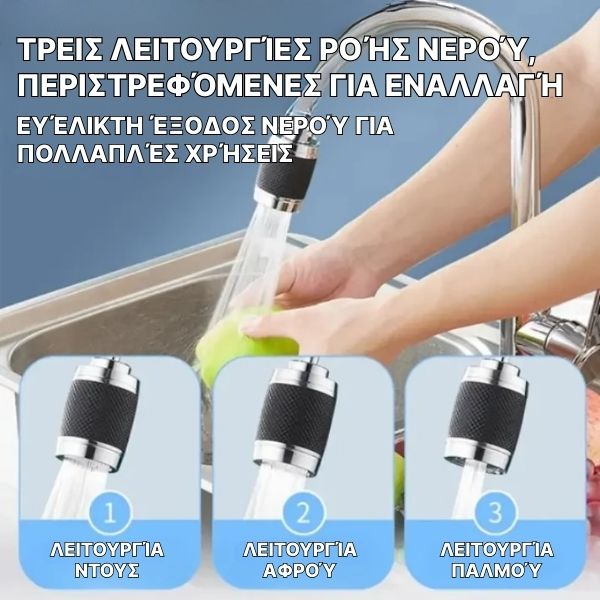 ΤΡΕΙΣ ΛΕΙΤΟΥΡΓΊΕΣ ΡΟΉΣ ΝΕΡΟΎ, ΠΕΡΙΣΤΡΕΦΌΜΕΝΕΣ ΓΙΑ ΕΝΑΛΛΑΓΉ

ΕΥΈΛΙΚΤΗ ΈΞΟΔΟΣ ΝΕΡΟΎ ΓΙΑ ΠΟΛΛΑΠΛΈΣ ΧΡΉΣΕΙΣ

1
ΛΕΙΤΟΥΡΓΊΑ ΝΤΟΥΣ

2
ΛΕΙΤΟΥΡΓΊΑ ΑΦΡΟΎ

3
ΛΕΙΤΟΥΡΓΊΑ ΠΑΛΜΟΎ