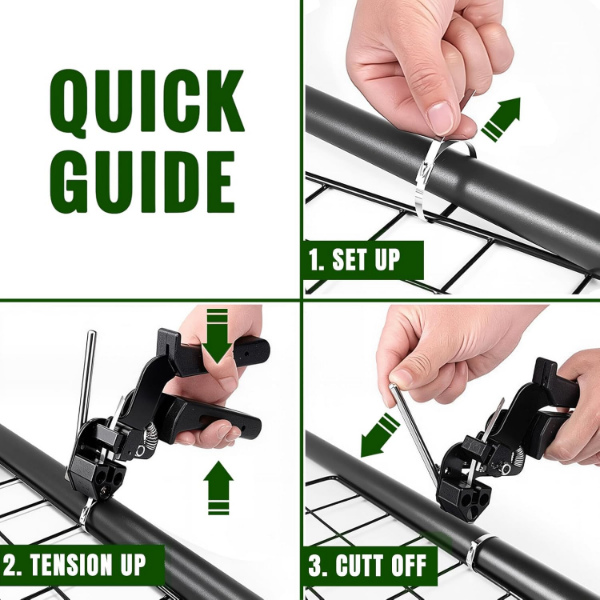 QUICK GUIDE

1. SET UP

2. TENSION UP

3. CUTT OFF